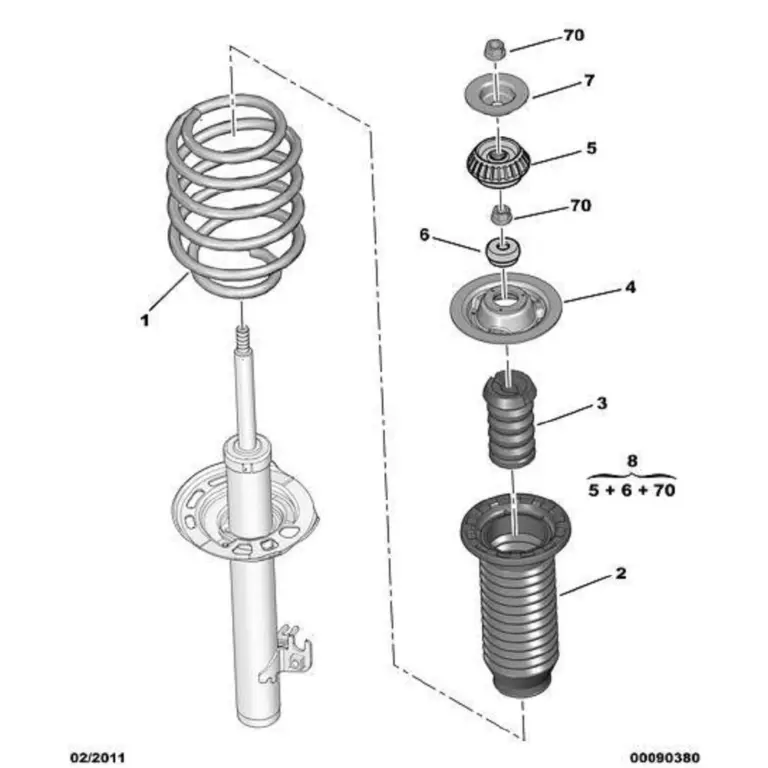 70
7
5
70
6
4
1
3
8
5 + 6 + 70
2
02/2011
00090380